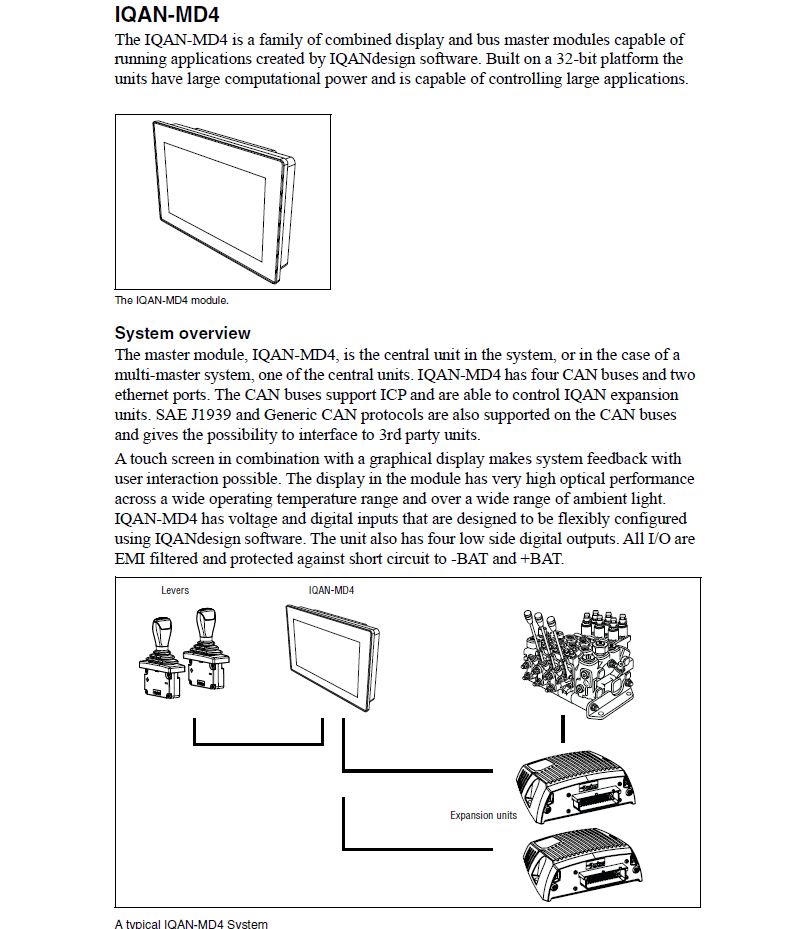 IQAN-MD4

The IQAN-MD4 is a family of combined display and bus master modules capable of running applications created by IQANdesign software. Built on a 32-bit platform the units have large computational power and is capable of controlling large applications.

The IQAN-MD4 module.

System overview

The master module, IQAN-MD4, is the central unit in the system, or in the case of a multi-master system, one of the central units. IQAN-MD4 has four CAN buses and two ethernet ports. The CAN buses support ICP and are able to control IQAN expansion units. SAE J1939 and Generic CAN protocols are also supported on the CAN buses and gives the possibility to interface to 3rd party units.

A touch screen in combination with a graphical display makes system feedback with user interaction possible. The display in the module has very high optical performance across a wide operating temperature range and over a wide range of ambient light. IQAN-MD4 has voltage and digital inputs that are designed to be flexibly configured using IQANdesign software. The unit also has four low side digital outputs. All I/O are EMI filtered and protected against short circuit to -BAT and +BAT.

Levers

IQAN-MD4

Expansion units

A typical IQAN-MD4 System