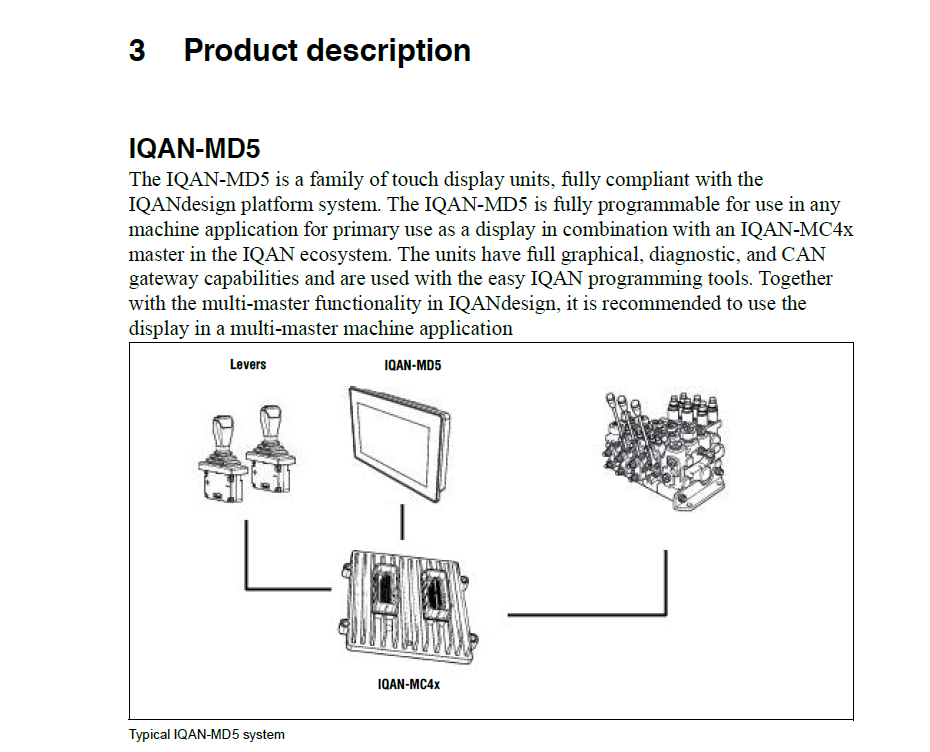 3 Product description

IQAN-MD5

The IQAN-MD5 is a family of touch display units, fully compliant with the IQANdesign platform system. The IQAN-MD5 is fully programmable for use in any machine application for primary use as a display in combination with an IQAN-MC4x master in the IQAN ecosystem. The units have full graphical, diagnostic, and CAN gateway capabilities and are used with the easy IQAN programming tools. Together with the multi-master functionality in IQANdesign, it is recommended to use the display in a multi-master machine application

Levers

IQAN-MD5

IQAN-MC4x

Typical IQAN-MD5 system